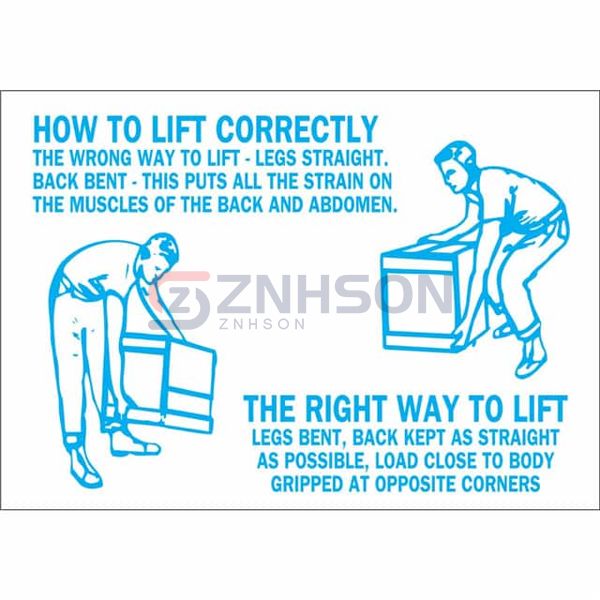 HOW TO LIFT CORRECTLY
THE WRONG WAY TO LIFT - LEGS STRAIGHT. BACK BENT - THIS PUTS ALL THE STRAIN ON THE MUSCLES OF THE BACK AND ABDOMEN.

ZNHSON
ZNHSON

THE RIGHT WAY TO LIFT
LEGS BENT, BACK KEPT AS STRAIGHT AS POSSIBLE, LOAD CLOSE TO BODY GRIPPED AT OPPOSITE CORNERS